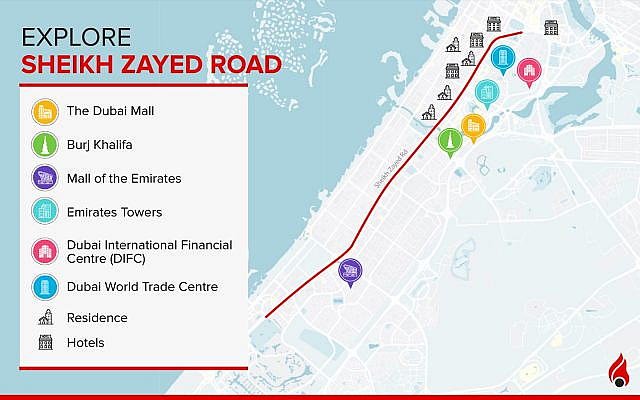 EXPLORE
SHEIKH ZAYED ROAD

The Dubai Mall
Burj Khalifa
Mall of the Emirates
Emirates Towers
Dubai International Financial Centre (DIFC)
Dubai World Trade Centre
Residence
Hotels

Sheikh Zayed Rd